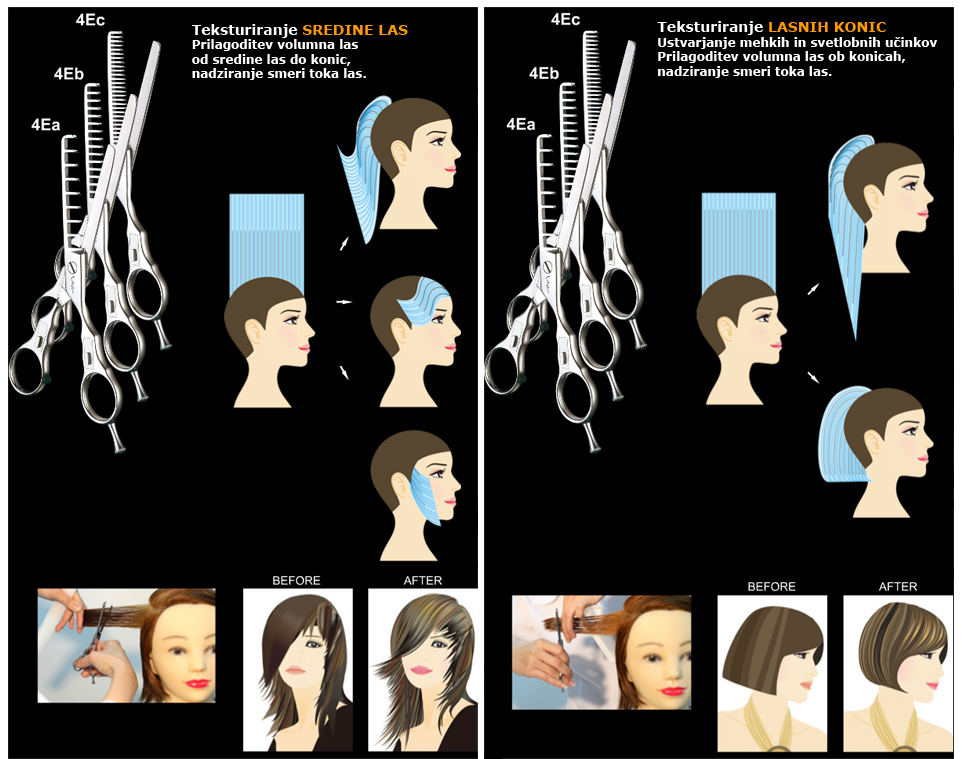 4Ec

4Eb

4Ea

Teksturiranje SREDINE LAS
Prilagoditev volumna las od sredine las do konic, nadziranje smeri toka las.

BEFORE

AFTER

4Ec

4Eb

4Ea

Teksturiranje LASNIH KONIC
Ustvarjanje mehkih in svetlobnih učinkov
Prilagoditev volumna las ob konicah, nadziranje smeri toka las.

BEFORE

AFTER